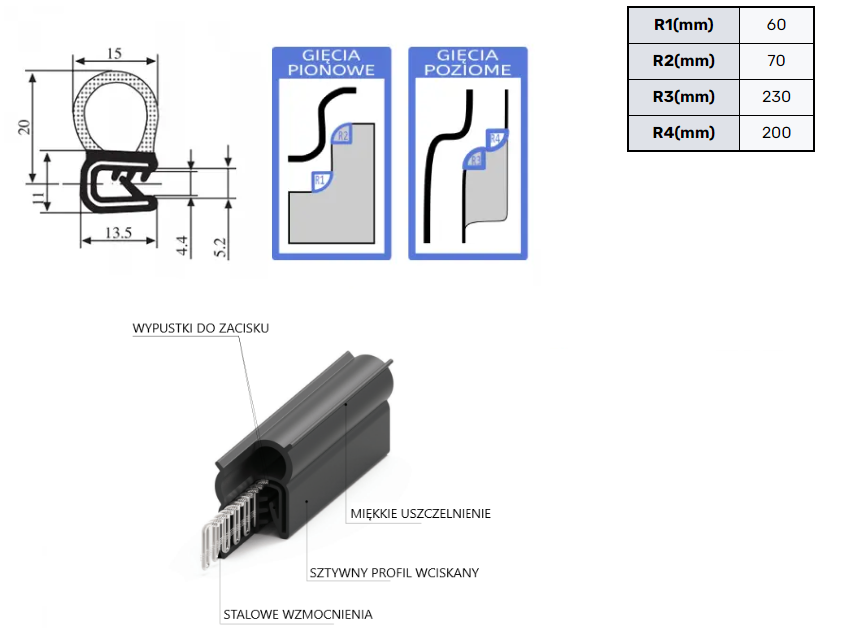 15

20

11

13.5

4.4

5.2

GIĘCIA PIONOWE

R2

R1

GIĘCIA POZIOME

R4

R3

| R1(mm) | 60 |
|---|---|
| R2(mm) | 70 |
| R3(mm) | 230 |
| R4(mm) | 200 |

WYPUSTKI DO ZACISKU

MIĘKKIE USZCZELNIENIE

SZTYWNY PROFIL WCISKANY

STALOWE WZMOCNIENIA